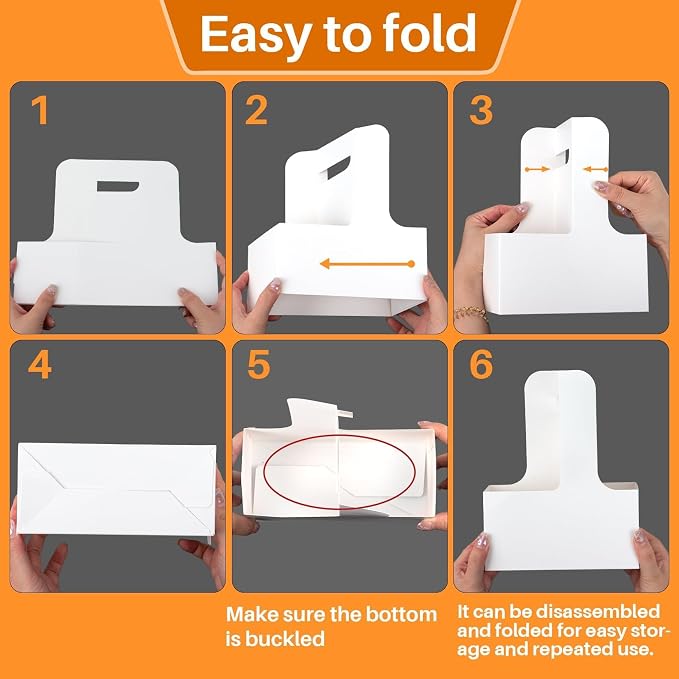 Easy to fold

1

2

3

4

5

6

Make sure the bottom is buckled

It can be disassembled and folded for easy storage and repeated use.