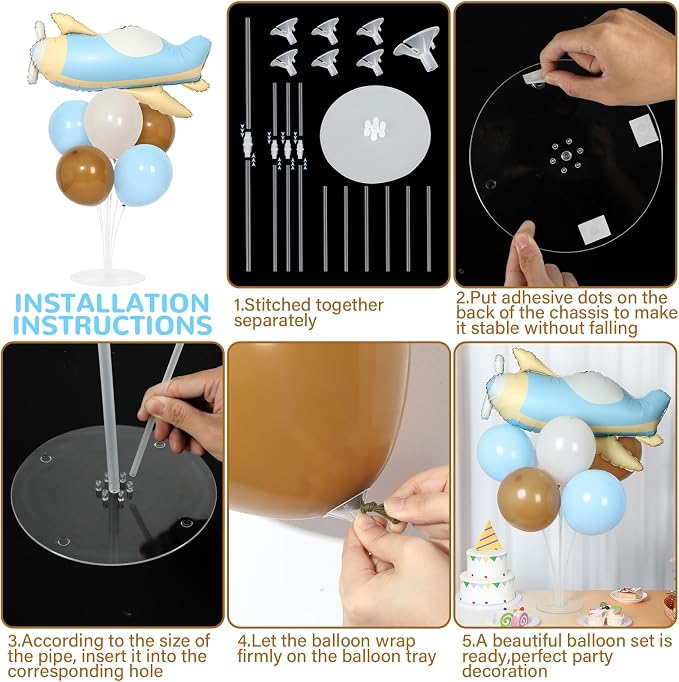 INSTALLATION INSTRUCTIONS

1.Stitched together separately

2.Put adhesive dots on the back of the chassis to make it stable without falling

3.According to the size of the pipe, insert it into the corresponding hole

4.Let the balloon wrap firmly on the balloon tray

5.A beautiful balloon set is ready,perfect party decoration