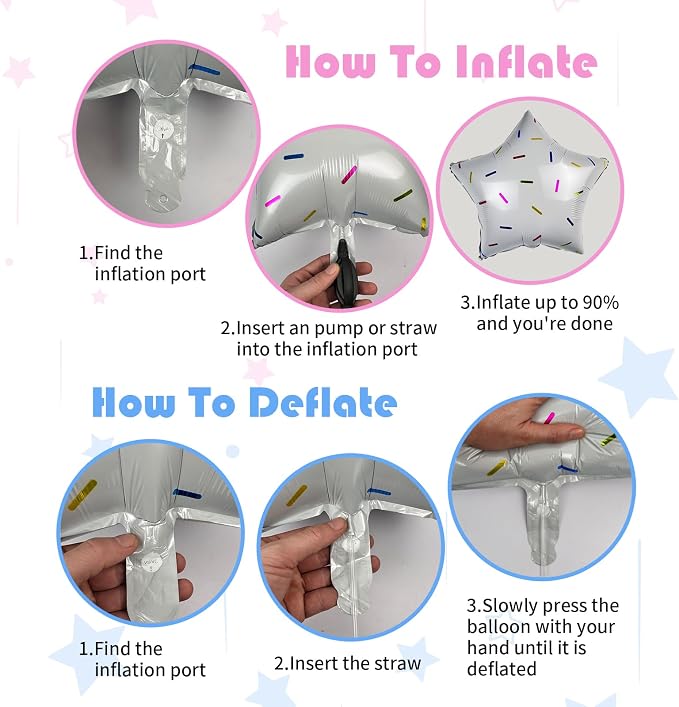 How To Inflate

1.Find the inflation port

2.Insert an pump or straw into the inflation port

3.Inflate up to 90% and you're done

How To Deflate

1.Find the inflation port

2.Insert the straw

3.Slowly press the balloon with your hand until it is deflated