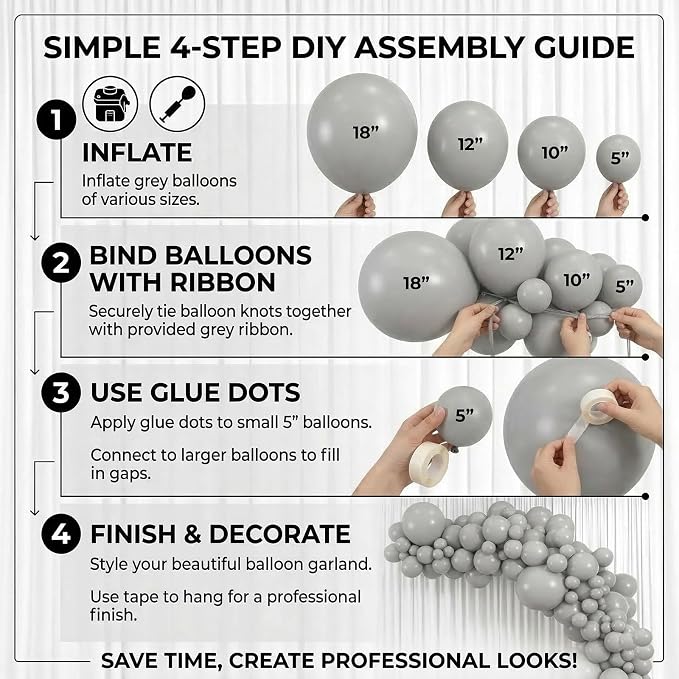 SIMPLE 4-STEP DIY ASSEMBLY GUIDE

1 INFLATE

Inflate grey balloons of various sizes.

18”

12”

10”

5”

2 BIND BALLOONS WITH RIBBON

Securely tie balloon knots together with provided grey ribbon.

18”

12”

10”

5”

3 USE GLUE DOTS

Apply glue dots to small 5” balloons.

Connect to larger balloons to fill in gaps.

5”

4 FINISH & DECORATE

Style your beautiful balloon garland.

Use tape to hang for a professional finish.

SAVE TIME, CREATE PROFESSIONAL LOOKS!