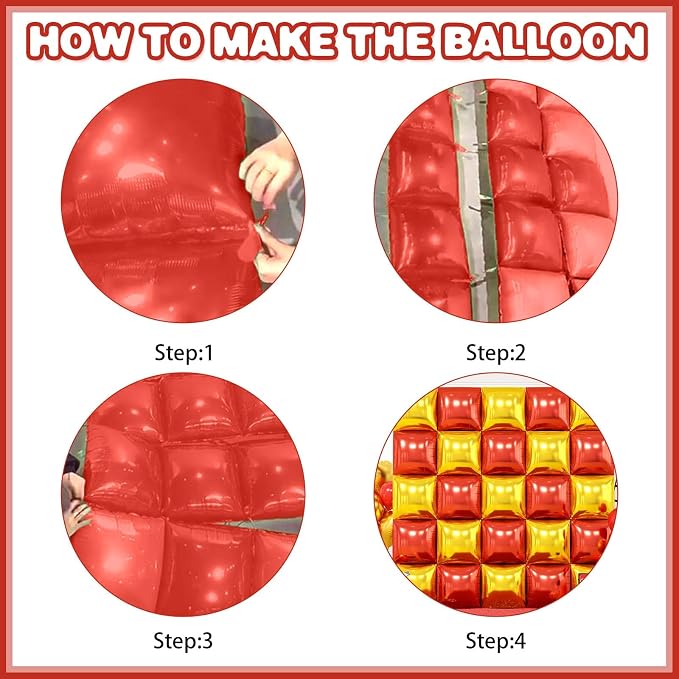 HOW TO MAKE THE BALLOON

Step:1

Step:2

Step:3

Step:4