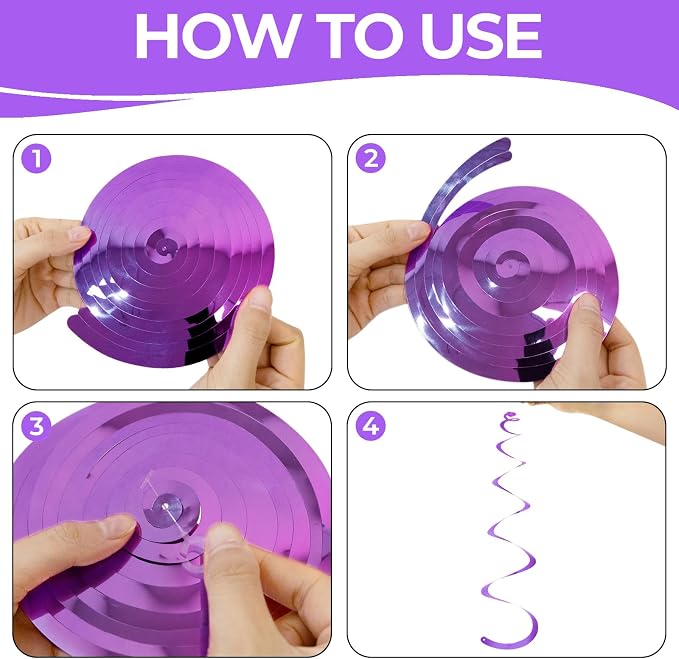 HOW TO USE

1

2

3

4