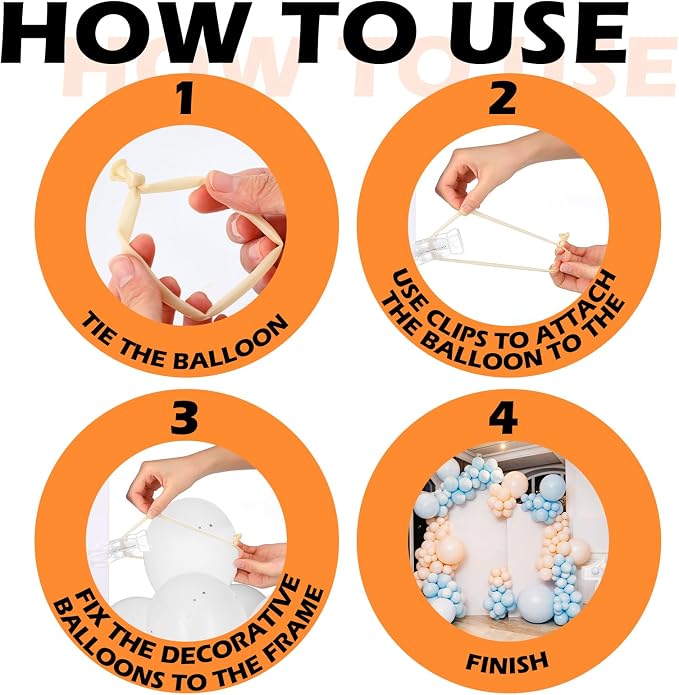 HOW TO USE

HOW TO USE

1

TIE THE BALLOON

2

USE CLIPS TO ATTACH THE BALLOON TO THE

3

FIX THE DECORATIVE BALLOONS TO THE FRAME

4

FINISH