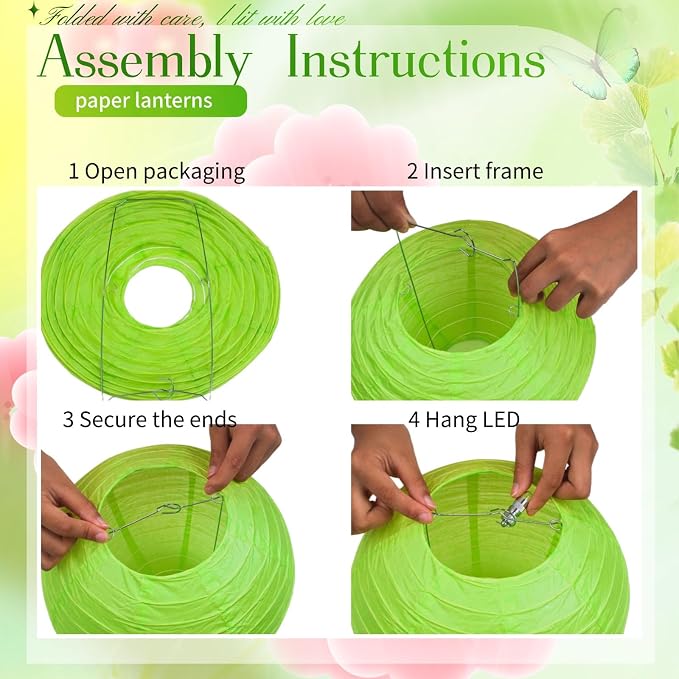 Folded with care, l lit with love

Assembly Instructions

paper lanterns

1 Open packaging

2 Insert frame

3 Secure the ends

4 Hang LED