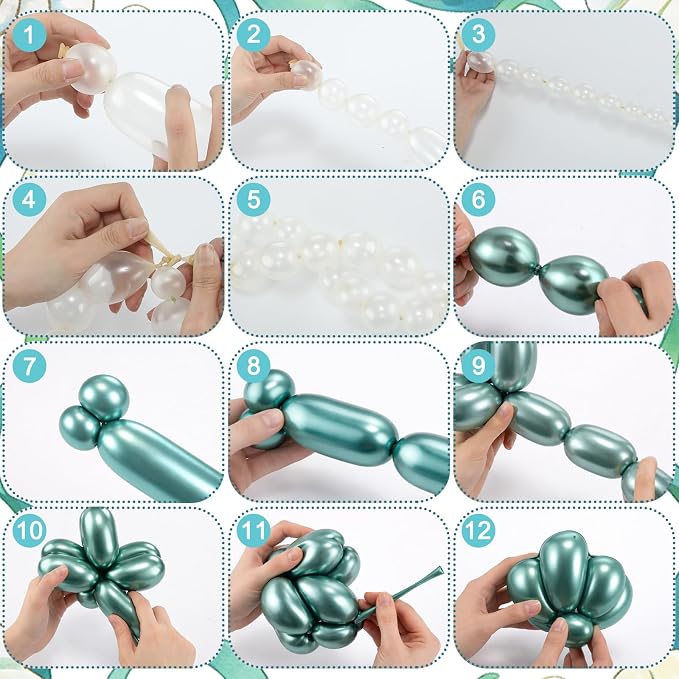 1
2
3
4
5
6
7
8
9
10
11
12