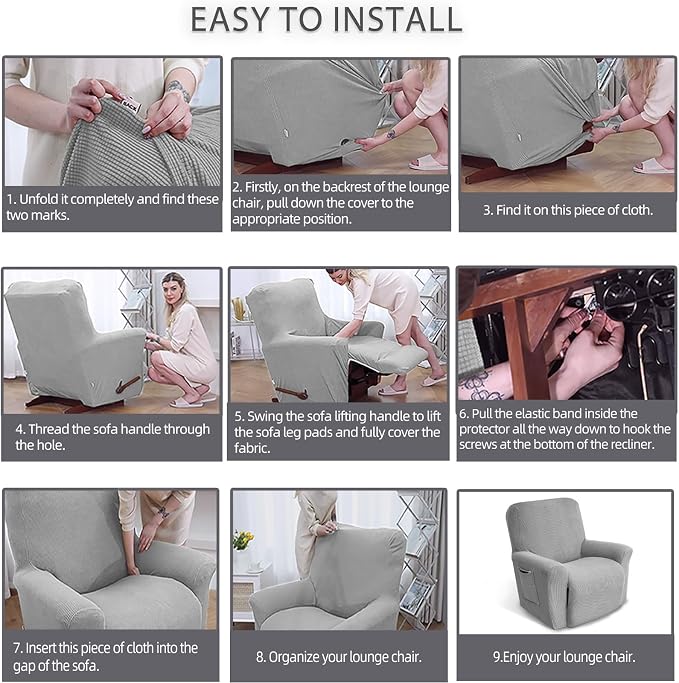 EASY TO INSTALL

BACK

1. Unfold it completely and find these two marks.

2. Firstly, on the backrest of the lounge chair, pull down the cover to the appropriate position.

3. Find it on this piece of cloth.

4. Thread the sofa handle through the hole.

5. Swing the sofa lifting handle to lift the sofa leg pads and fully cover the fabric.

6. Pull the elastic band inside the protector all the way down to hook the screws at the bottom of the recliner.

7. Insert this piece of cloth into the gap of the sofa.

8. Organize your lounge chair.

9.Enjoy your lounge chair.