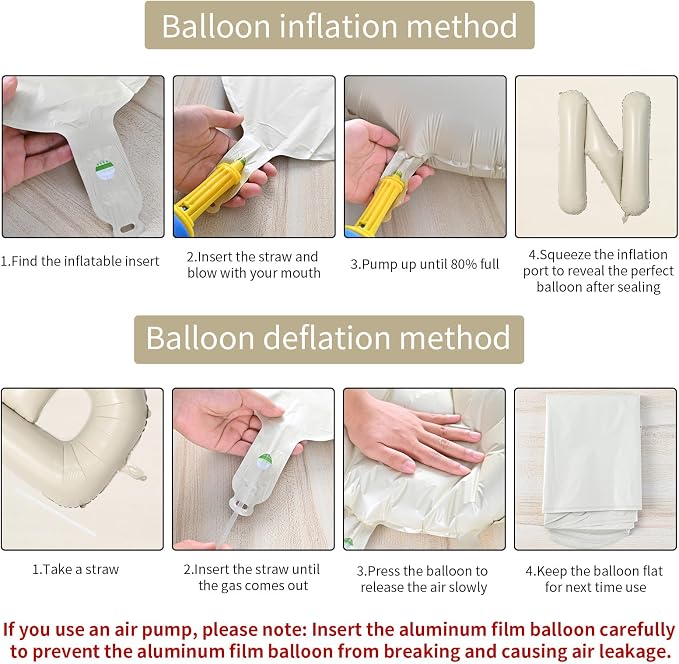 Balloon inflation method

1.Find the inflatable insert

2.Insert the straw and blow with your mouth

3.Pump up until 80% full

4.Squeeze the inflation port to reveal the perfect balloon after sealing

Balloon deflation method

1.Take a straw

2.Insert the straw until the gas comes out

3.Press the balloon to release the air slowly

4.Keep the balloon flat for next time use

If you use an air pump, please note: Insert the aluminum film balloon carefully to prevent the aluminum film balloon from breaking and causing air leakage.