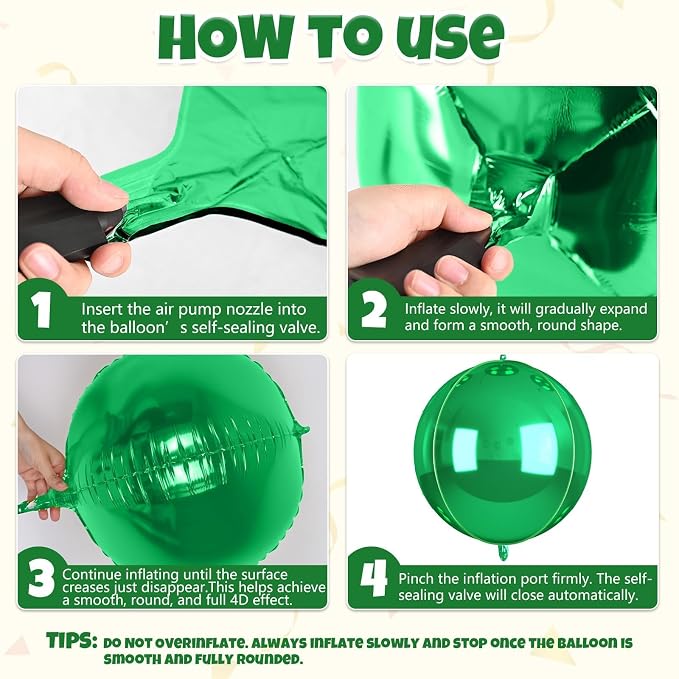 HOW TO USE

1 Insert the air pump nozzle into the balloon’s self-sealing valve.

2 Inflate slowly, it will gradually expand and form a smooth, round shape.

3 Continue inflating until the surface creases just disappear.This helps achieve a smooth, round, and full 4D effect.

4 Pinch the inflation port firmly. The self-sealing valve will close automatically.

TIPS: DO NOT OVERINFLATE. ALWAYS INFLATE SLOWLY AND STOP ONCE THE BALLOON IS SMOOTH AND FULLY ROUNDED.