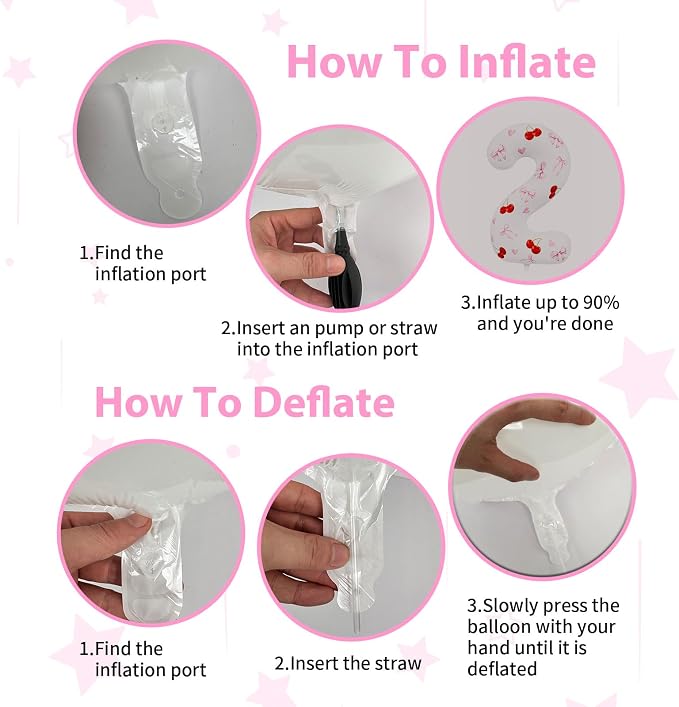 How To Inflate

1.Find the inflation port

2.Insert an pump or straw into the inflation port

3.Inflate up to 90% and you're done

How To Deflate

1.Find the inflation port

2.Insert the straw

3.Slowly press the balloon with your hand until it is deflated