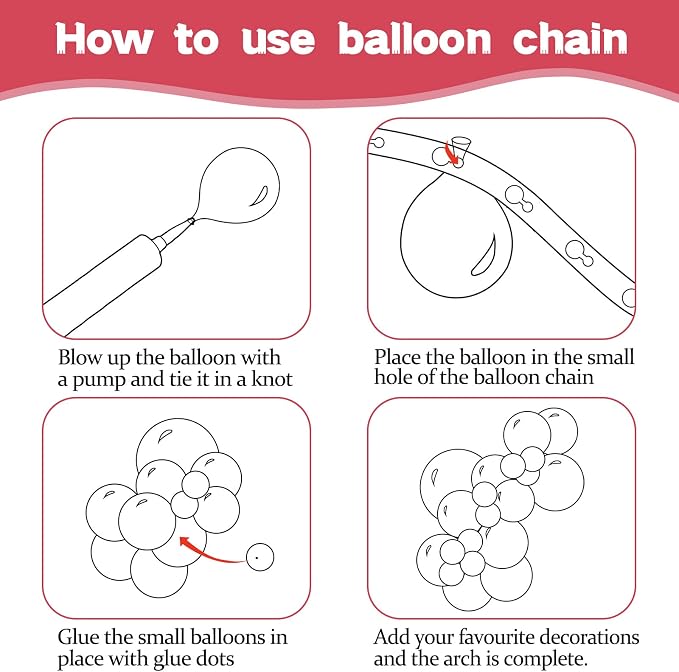 How to use balloon chain

Blow up the balloon with a pump and tie it in a knot

Place the balloon in the small hole of the balloon chain

Glue the small balloons in place with glue dots

Add your favourite decorations and the arch is complete.