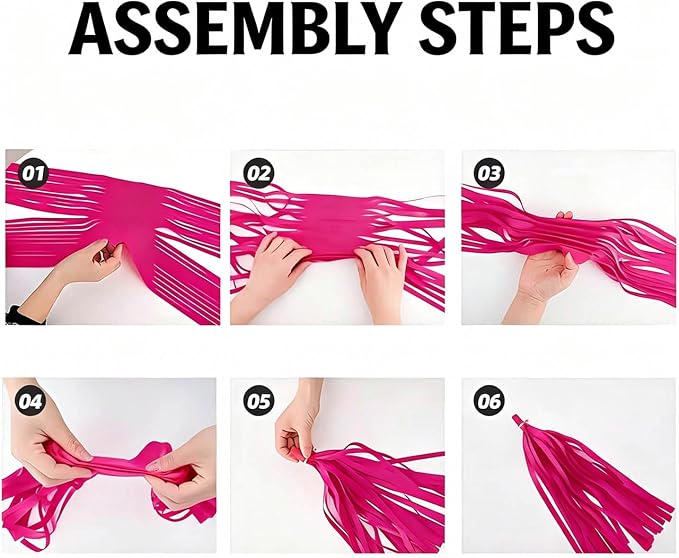 ASSEMBLY STEPS

01

02

03

04

05

06