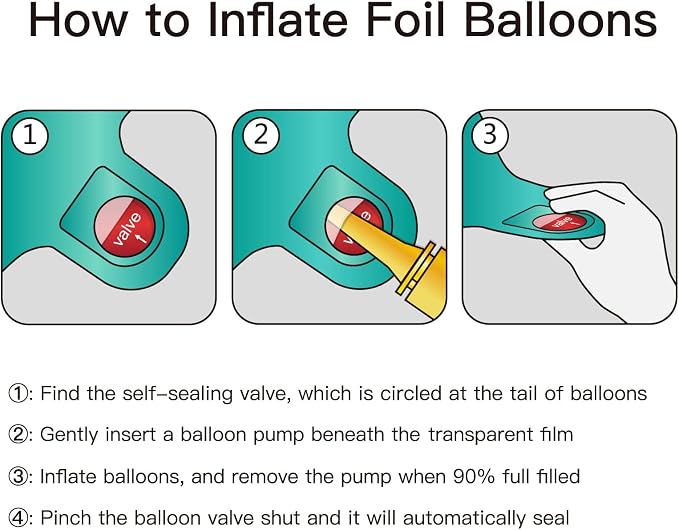 How to Inflate Foil Balloons

1

valve

2

3

valve

①: Find the self-sealing valve, which is circled at the tail of balloons

②: Gently insert a balloon pump beneath the transparent film

③: Inflate balloons, and remove the pump when 90% full filled

④: Pinch the balloon valve shut and it will automatically seal