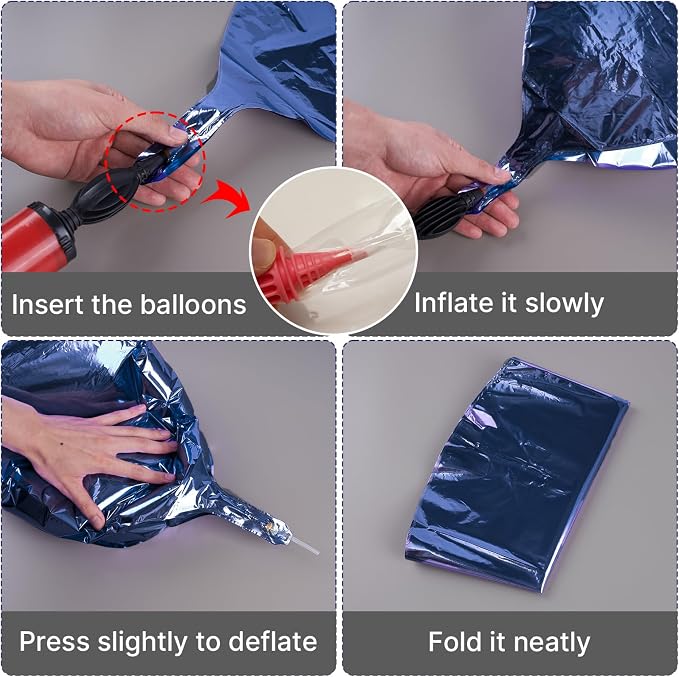 Insert the balloons

Inflate it slowly

Press slightly to deflate

Fold it neatly