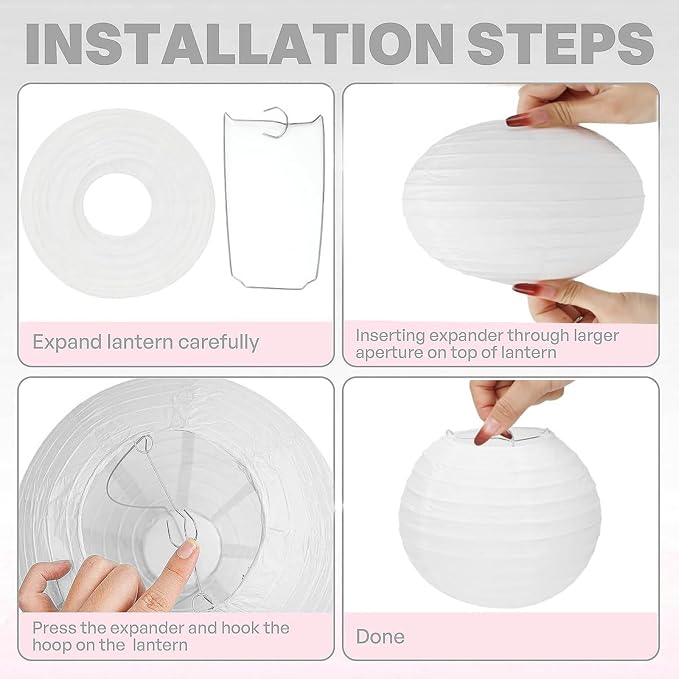 INSTALLATION STEPS

Expand lantern carefully

Inserting expander through larger aperture on top of lantern

Press the expander and hook the hoop on the lantern

Done