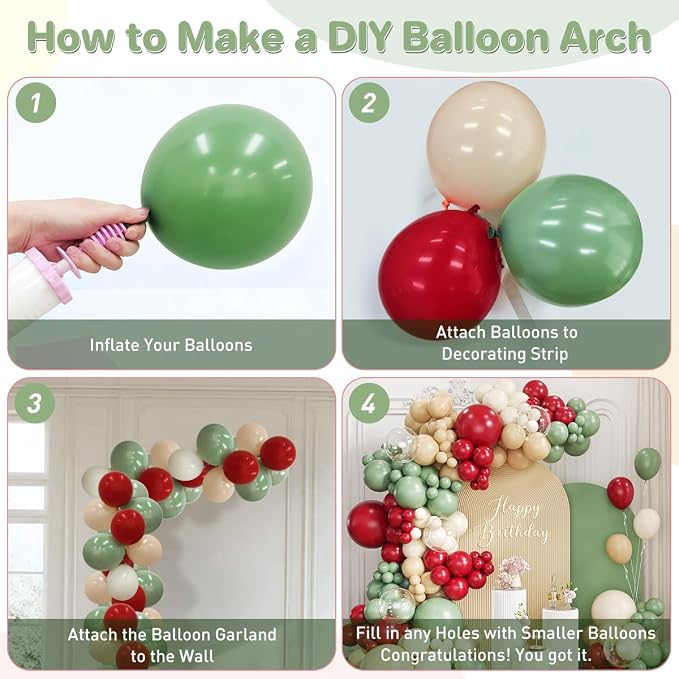 How to Make a DIY Balloon Arch

1

Inflate Your Balloons

2

Attach Balloons to Decorating Strip

3

Attach the Balloon Garland to the Wall

4

Happy Birthday

Fill in any Holes with Smaller Balloons Congratulations! You got it.