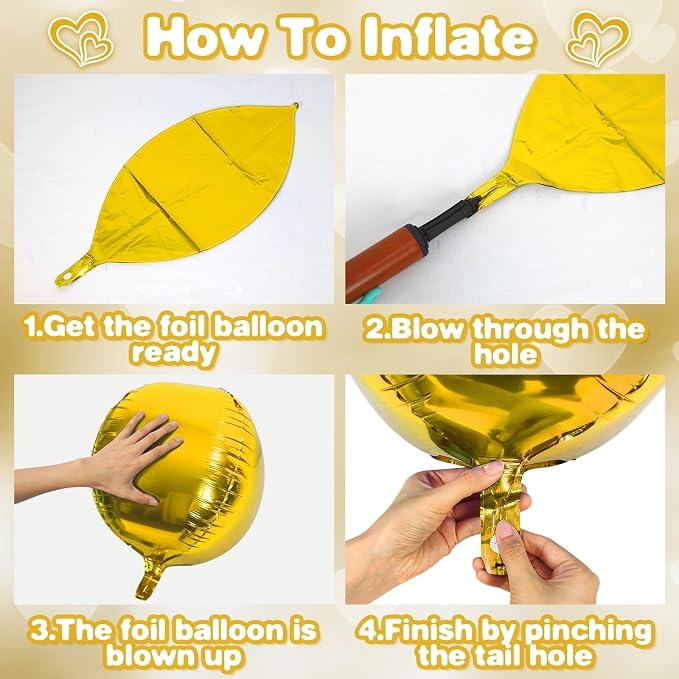 How To Inflate

1.Get the foil balloon ready

2.Blow through the hole

3.The foil balloon is blown up

4.Finish by pinching the tail hole