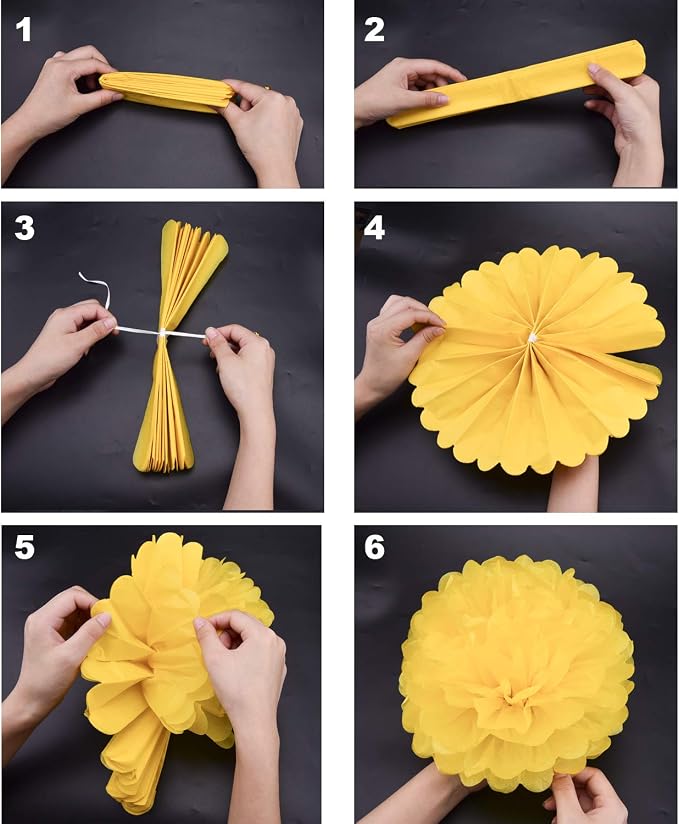 1

2

3

4

5

6