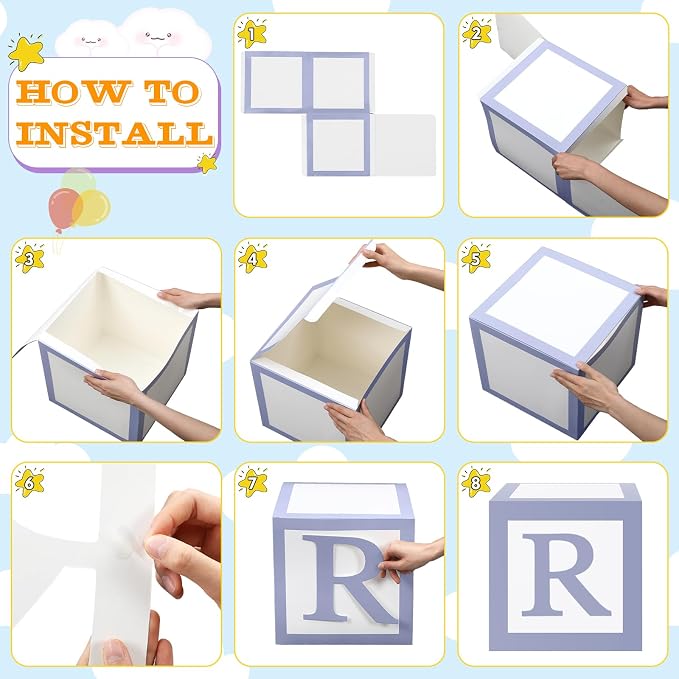 HOW TO INSTALL

1

2

3

4

5

6

7
R

8
R