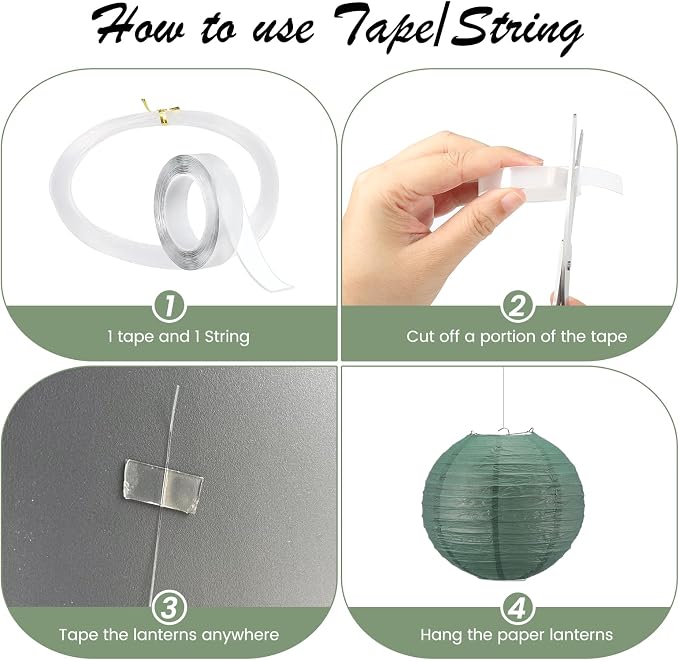 How to use Tape/String

1
1 tape and 1 String

2
Cut off a portion of the tape

3
Tape the lanterns anywhere

4
Hang the paper lanterns