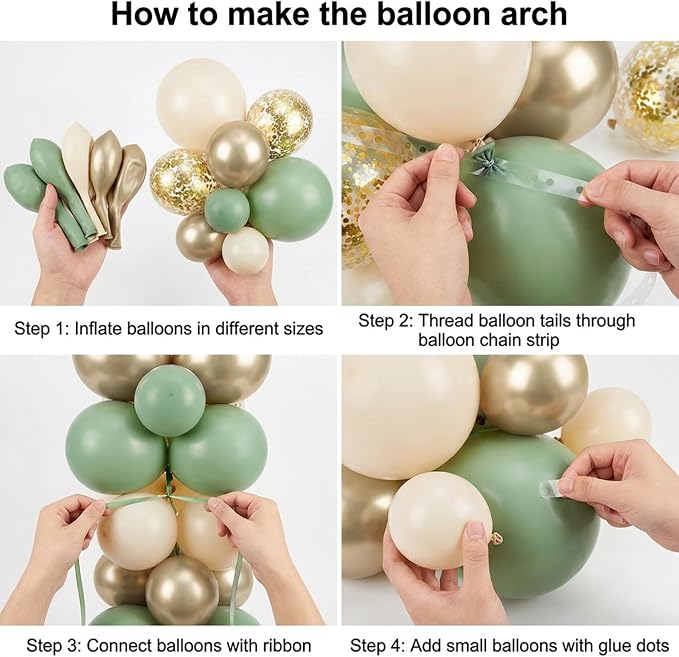 How to make the balloon arch

Step 1: Inflate balloons in different sizes

Step 2: Thread balloon tails through balloon chain strip

Step 3: Connect balloons with ribbon

Step 4: Add small balloons with glue dots