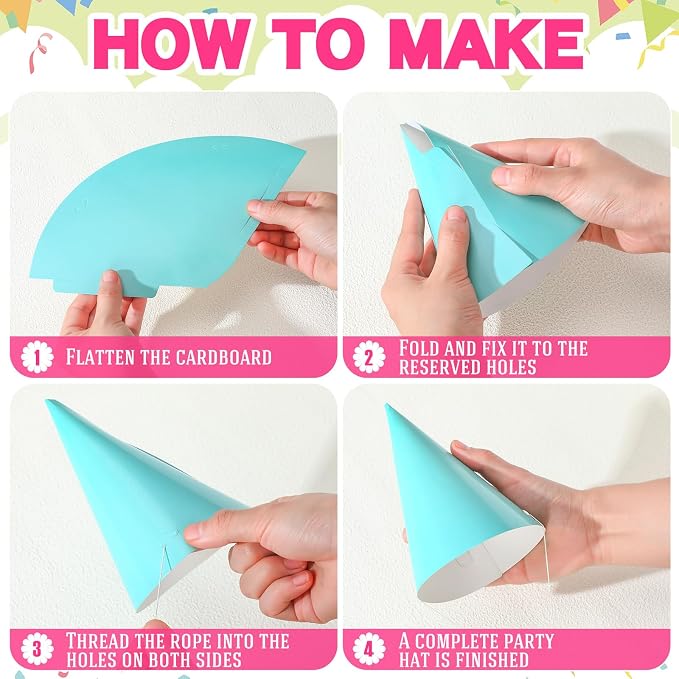 HOW TO MAKE

1 FLATTEN THE CARDBOARD

2 FOLD AND FIX IT TO THE RESERVED HOLES

3 THREAD THE ROPE INTO THE HOLES ON BOTH SIDES

4 A COMPLETE PARTY HAT IS FINISHED