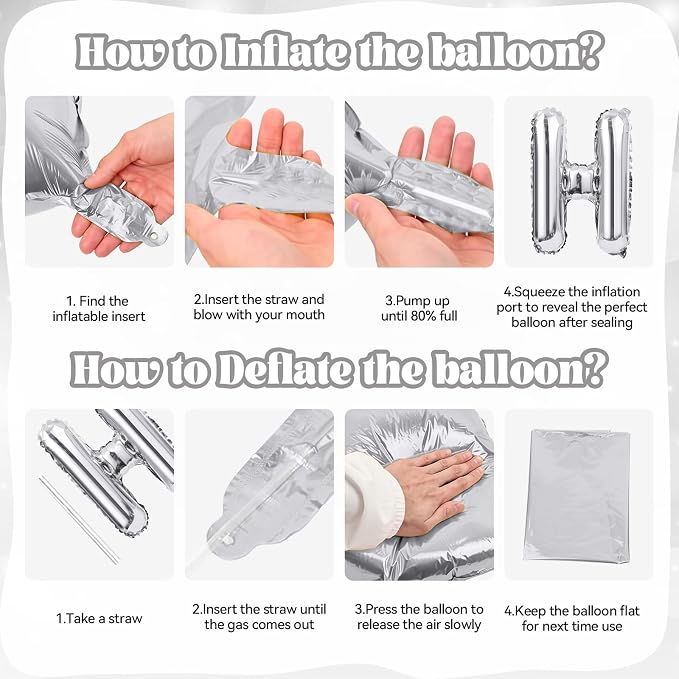 How to Inflate the balloon?

1. Find the inflatable insert

2.Insert the straw and blow with your mouth

3.Pump up until 80% full

4.Squeeze the inflation port to reveal the perfect balloon after sealing

How to Deflate the balloon?

1.Take a straw

2.Insert the straw until the gas comes out

3.Press the balloon to release the air slowly

4.Keep the balloon flat for next time use