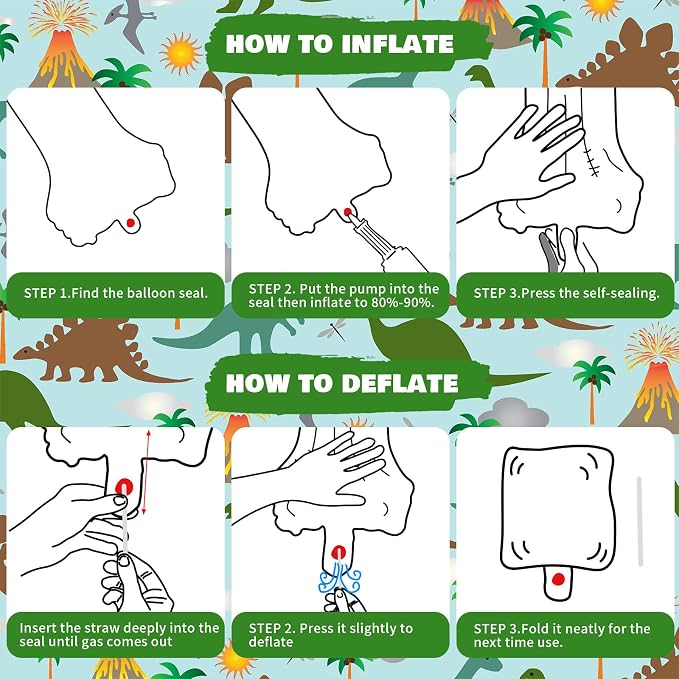 HOW TO INFLATE

STEP 1.Find the balloon seal.

STEP 2. Put the pump into the seal then inflate to 80%-90%.

STEP 3.Press the self-sealing.

HOW TO DEFLATE

Insert the straw deeply into the seal until gas comes out

STEP 2. Press it slightly to deflate

STEP 3.Fold it neatly for the next time use.