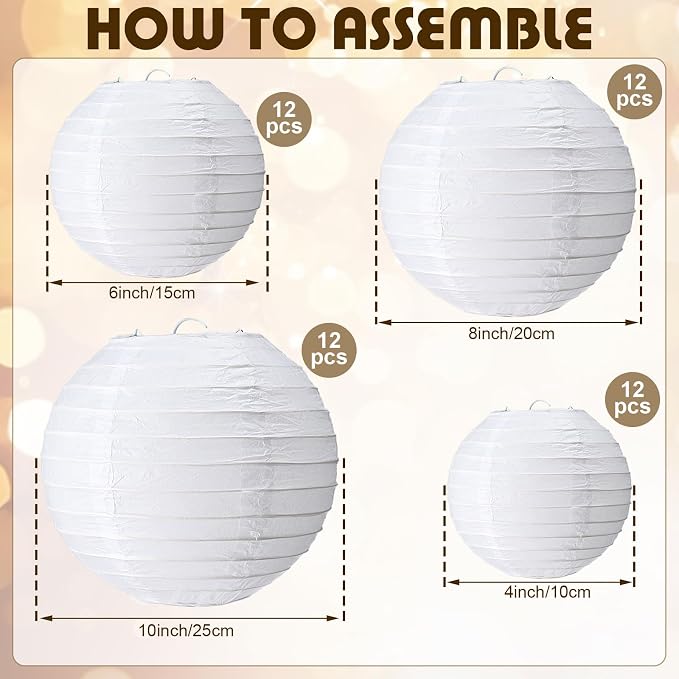 HOW TO ASSEMBLE

12 pcs

6inch/15cm

12 pcs

8inch/20cm

12 pcs

10inch/25cm

12 pcs

4inch/10cm