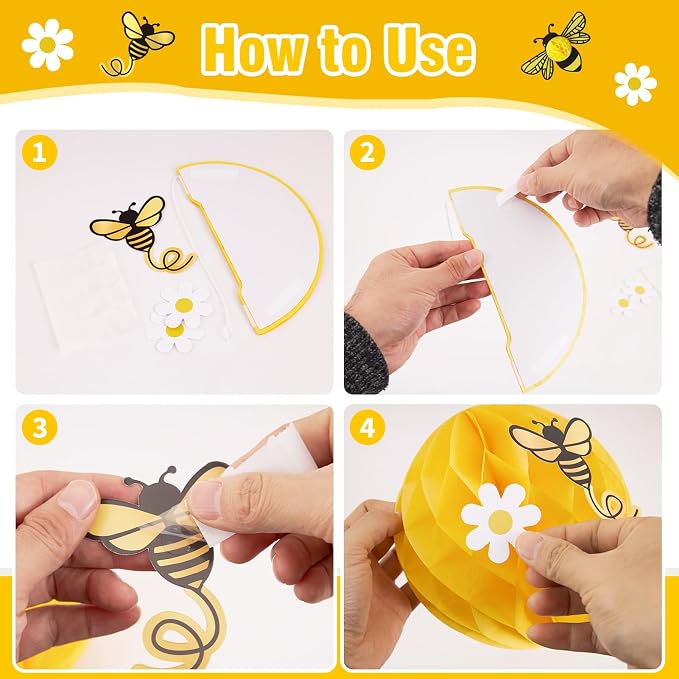 How to Use

1

2

3

4