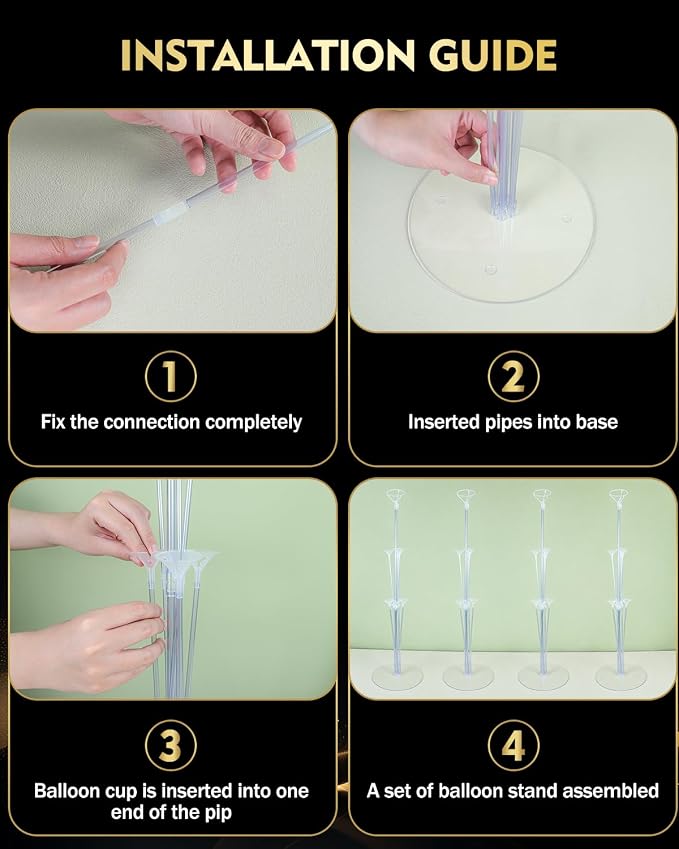 INSTALLATION GUIDE

1
Fix the connection completely

2
Inserted pipes into base

3
Balloon cup is inserted into one end of the pip

4
A set of balloon stand assembled