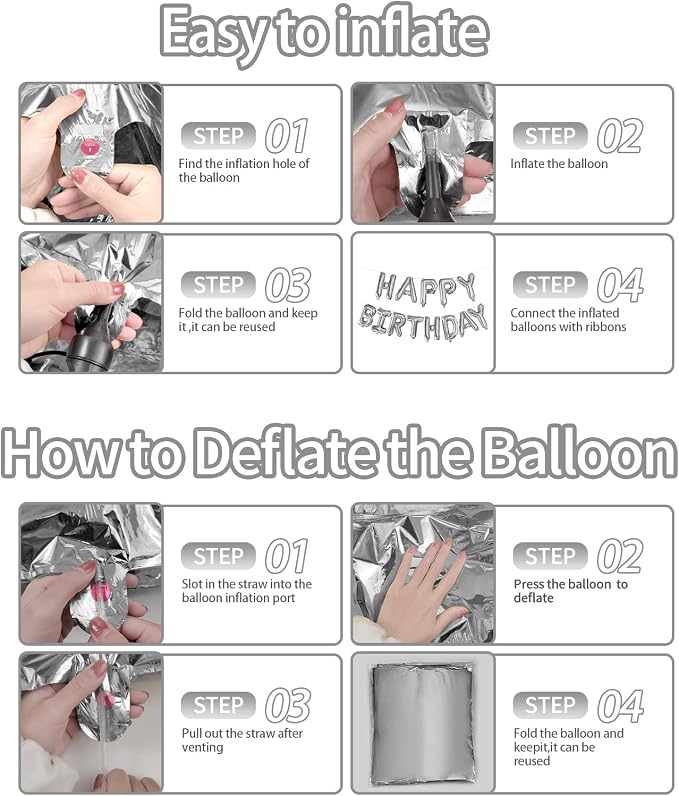 Easy to inflate

STEP 01
Find the inflation hole of the balloon

STEP 02
Inflate the balloon

STEP 03
Fold the balloon and keep it ,it can be reused

HAPPY BIRTHDAY

STEP 04
Connect the inflated balloons with ribbons

How to Deflate the Balloon

STEP 01
Slot in the straw into the balloon inflation port

STEP 02
Press the balloon to deflate

STEP 03
Pull out the straw after venting

STEP 04
Fold the balloon and keepit,it can be reused