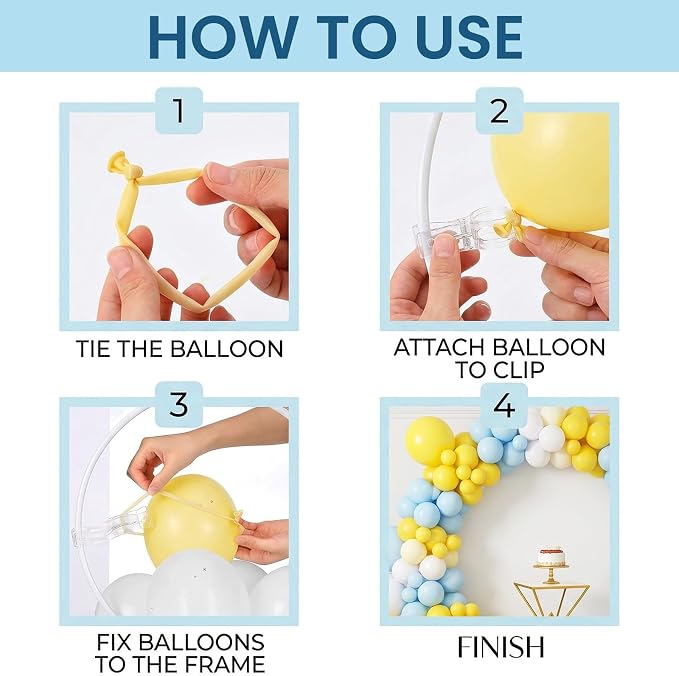 HOW TO USE

1

TIE THE BALLOON

2

ATTACH BALLOON TO CLIP

3

FIX BALLOONS TO THE FRAME

4

FINISH