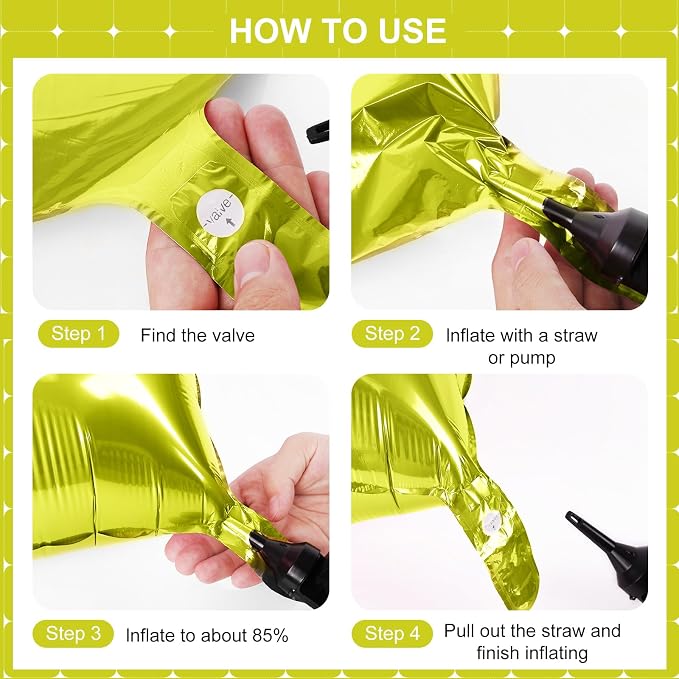 HOW TO USE

valve

Step 1 Find the valve

Step 2 Inflate with a straw or pump

Step 3 Inflate to about 85%

Step 4 Pull out the straw and finish inflating