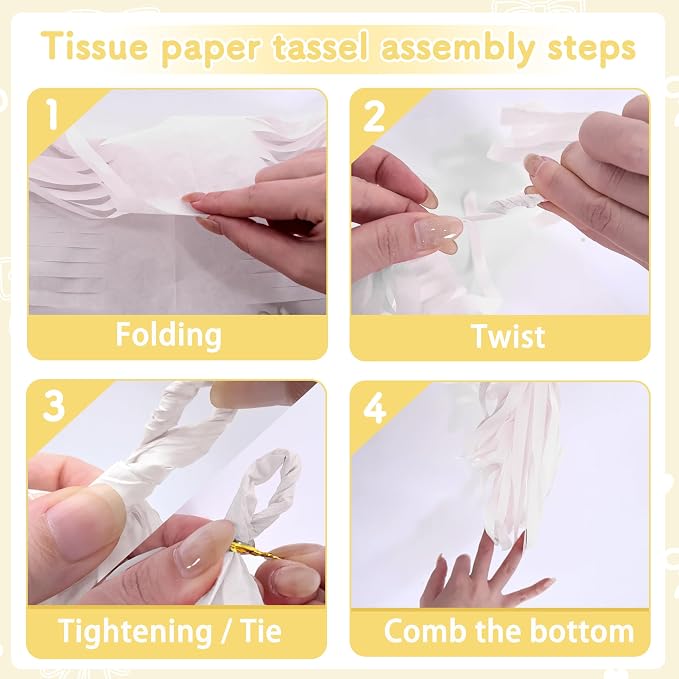 Tissue paper tassel assembly steps

1

Folding

2

Twist

3

Tightening / Tie

4

Comb the bottom