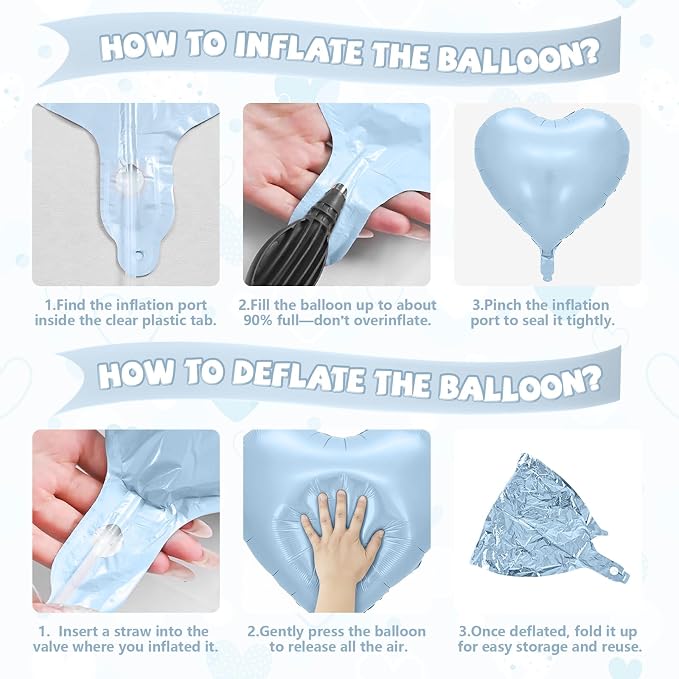 HOW TO INFLATE THE BALLOON?

1.Find the inflation port inside the clear plastic tab.

2.Fill the balloon up to about 90% full—don't overinflate.

3.Pinch the inflation port to seal it tightly.

HOW TO DEFLATE THE BALLOON?

1. Insert a straw into the valve where you inflated it.

2.Gently press the balloon to release all the air.

3.Once deflated, fold it up for easy storage and reuse.