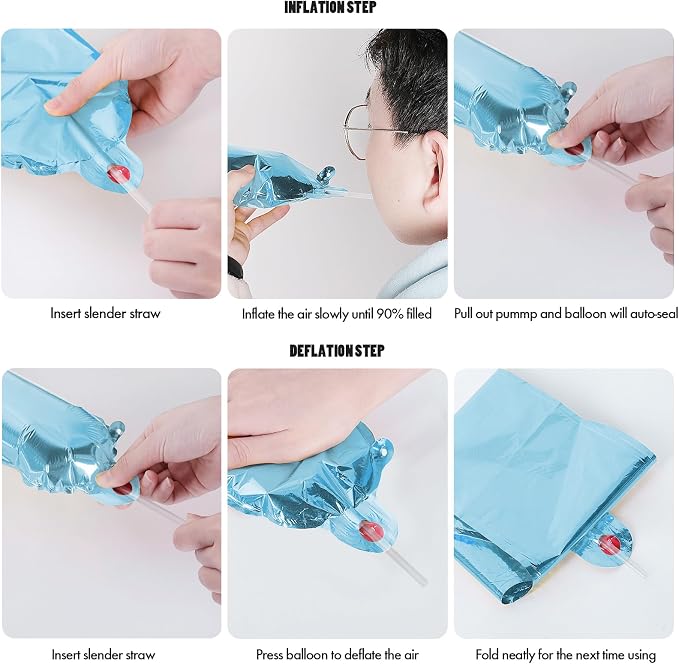 INFLATION STEP

Insert slender straw

Inflate the air slowly until 90% filled

Pull out pummp and balloon will auto-seal

DEFLATION STEP

Insert slender straw

Press balloon to deflate the air

Fold neatly for the next time using