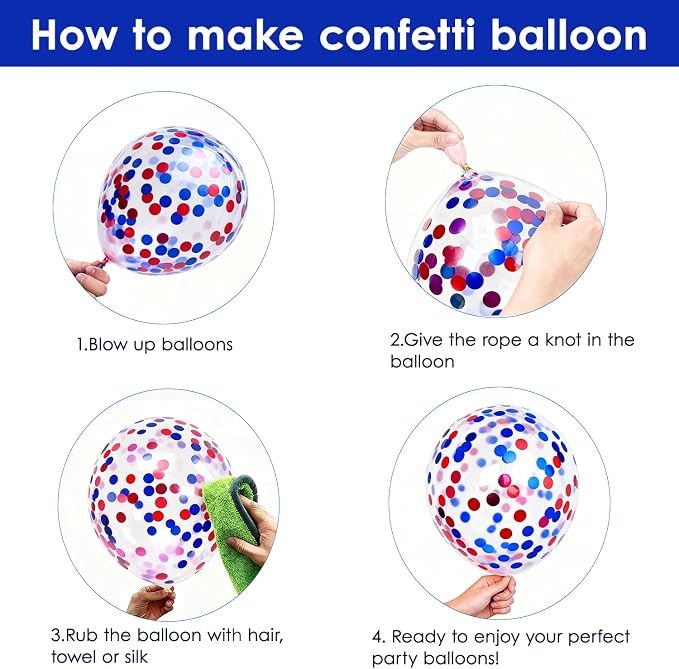 How to make confetti balloon

1.Blow up balloons

2.Give the rope a knot in the balloon

3.Rub the balloon with hair, towel or silk

4. Ready to enjoy your perfect party balloons!