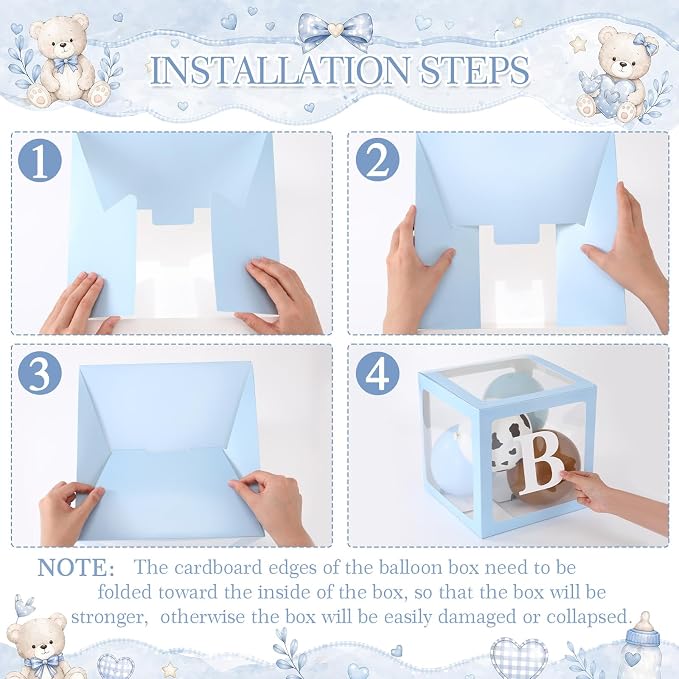 INSTALLATION STEPS

1

2

3

4

B

NOTE: The cardboard edges of the balloon box need to be folded toward the inside of the box, so that the box will be stronger, otherwise the box will be easily damaged or collapsed.