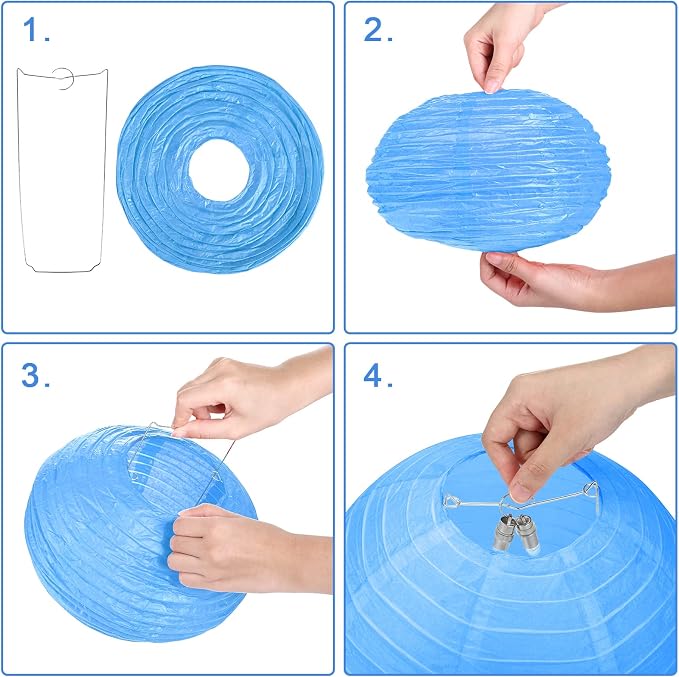 1.

2.

3.

4.