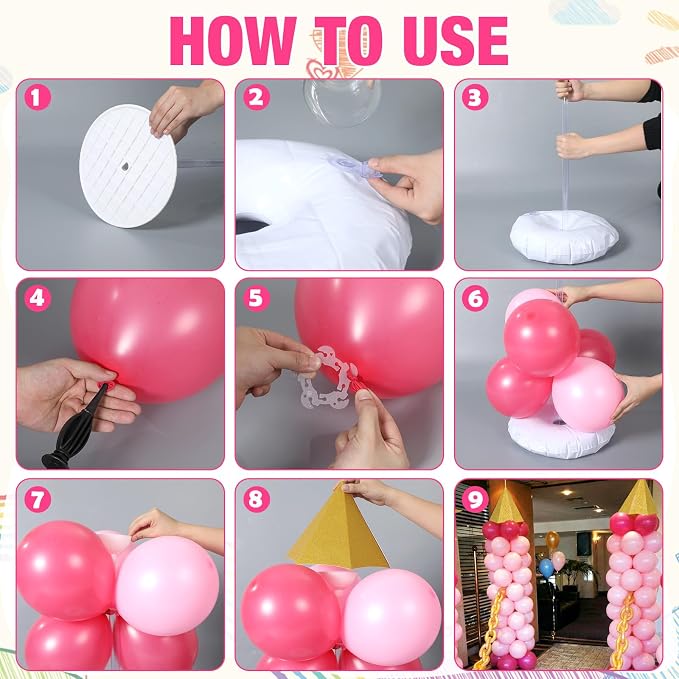 HOW TO USE

1

2

3

4

5

6

7

8

9