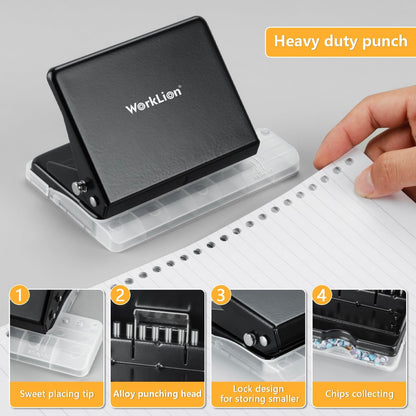 Heavy duty punch

WorkLion®

1
Sweet placing tip

2
Alloy punching head

3
Lock design for storing smaller

4
Chips collecting