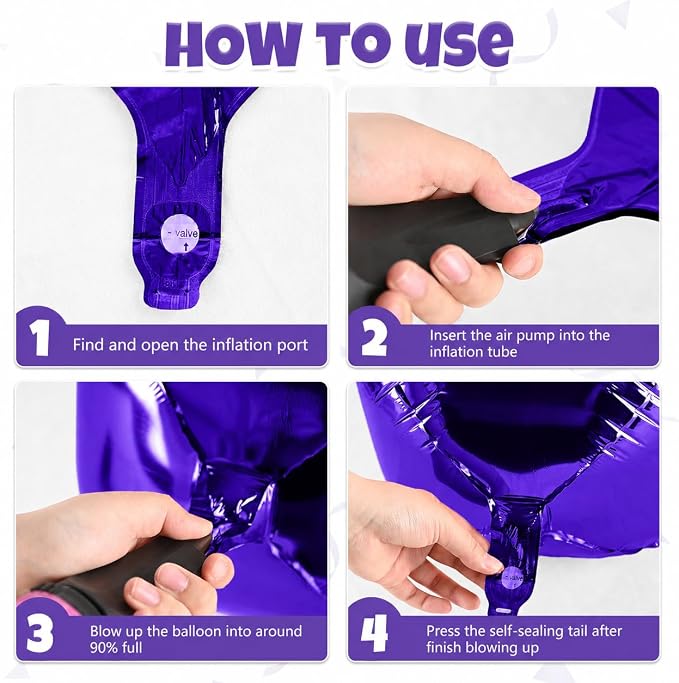 HOW TO USE

valve

1 Find and open the inflation port

2 Insert the air pump into the inflation tube

3 Blow up the balloon into around 90% full

4 Press the self-sealing tail after finish blowing up