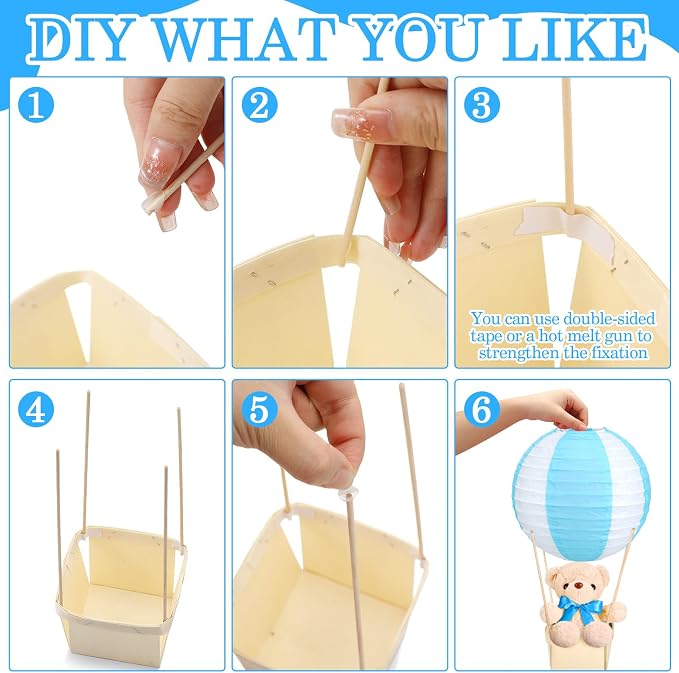 DIY WHAT YOU LIKE

1

2

3

You can use double-sided tape or a hot melt gun to strengthen the fixation

4

5

6