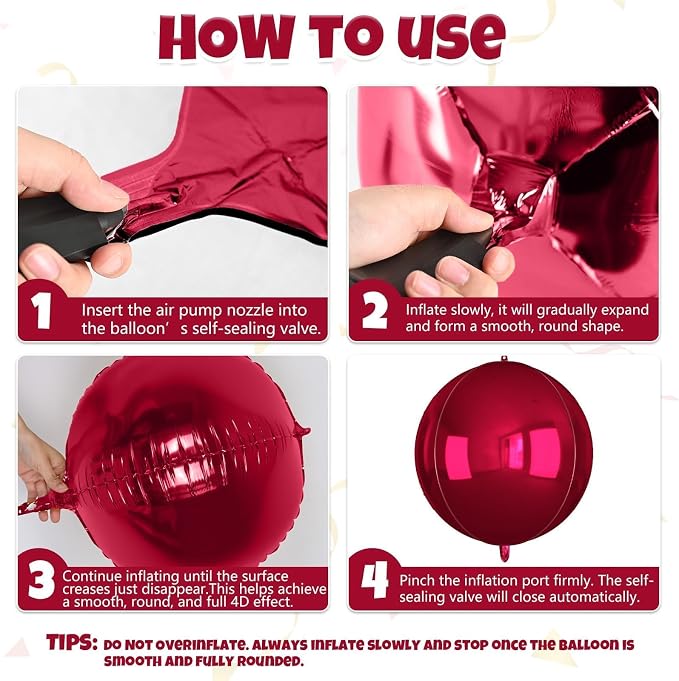 HOW TO USE

1 Insert the air pump nozzle into the balloon's self-sealing valve.

2 Inflate slowly, it will gradually expand and form a smooth, round shape.

3 Continue inflating until the surface creases just disappear.This helps achieve a smooth, round, and full 4D effect.

4 Pinch the inflation port firmly. The self-sealing valve will close automatically.

TIPS: DO NOT OVERINFLATE. ALWAYS INFLATE SLOWLY AND STOP ONCE THE BALLOON IS SMOOTH AND FULLY ROUNDED.