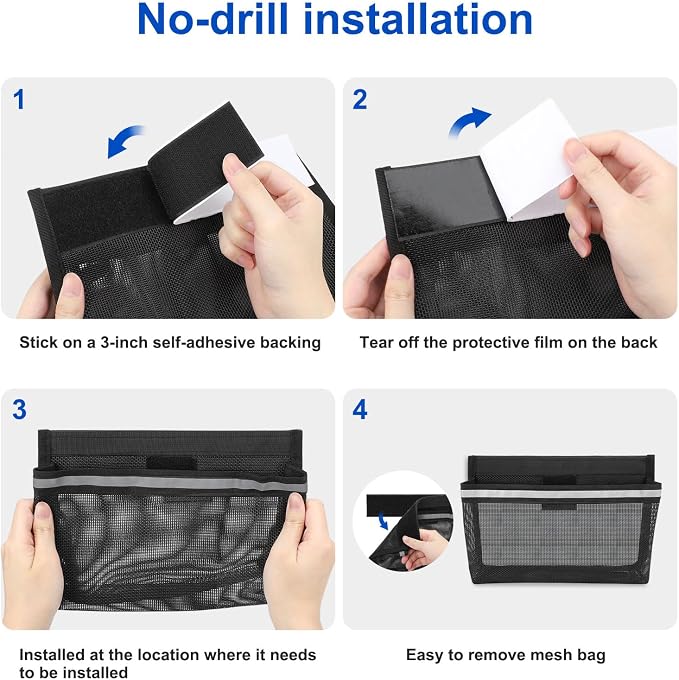 No-drill installation

1

Stick on a 3-inch self-adhesive backing

2

Tear off the protective film on the back

3

Installed at the location where it needs to be installed

4

Easy to remove mesh bag