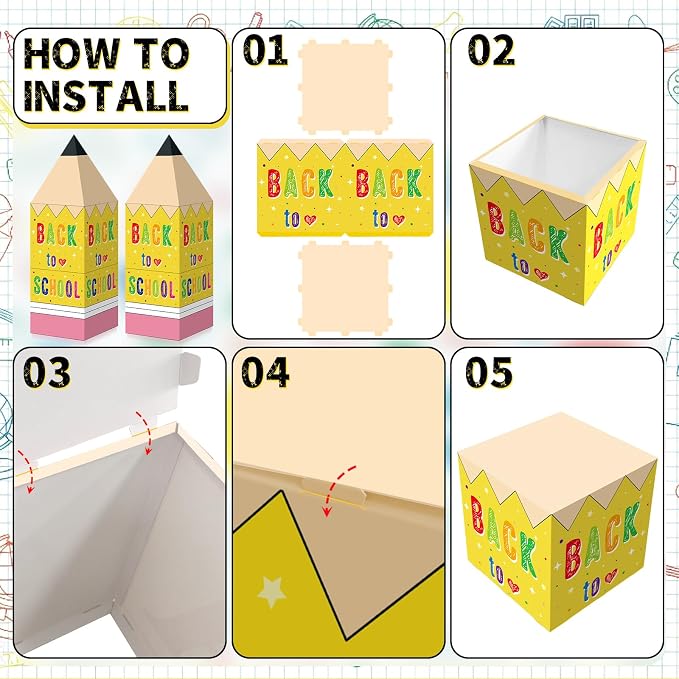 HOW TO INSTALL

BACK to SCHOOL BACK to SCHOOL

BACK to SCHOOL BACK to SCHOOL

01

BACK to BACK to

02

BACK to BACK to

03

04

05

BACK to BACK to