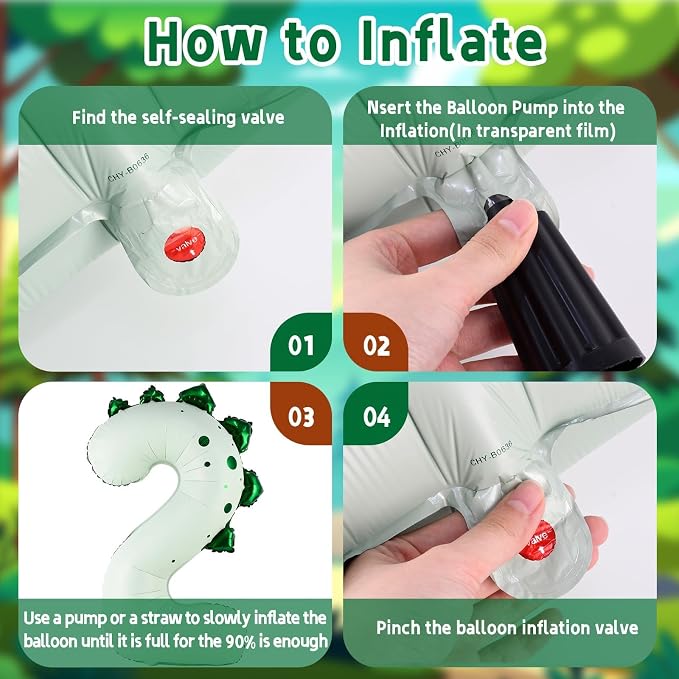 How to Inflate

Find the self-sealing valve

CHY-B0636

valve

01

Nsert the Balloon Pump into the Inflation(In transparent film)

CHY-B0636

02

03

Use a pump or a straw to slowly inflate the balloon until it is full for the 90% is enough

04

CHY-B0636

valve

Pinch the balloon inflation valve