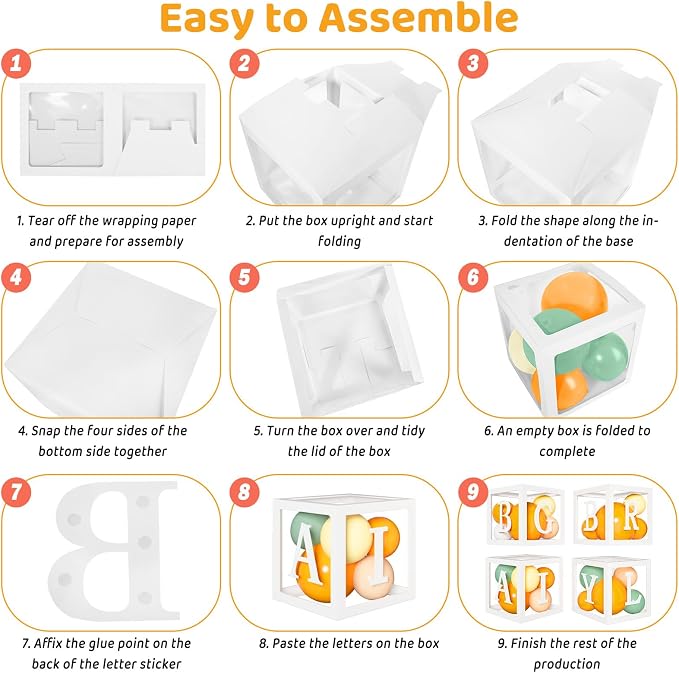 Easy to Assemble

1

1. Tear off the wrapping paper and prepare for assembly

2

2. Put the box upright and start folding

3

3. Fold the shape along the indentation of the base

4

4. Snap the four sides of the bottom side together

5

5. Turn the box over and tidy the lid of the box

6

6. An empty box is folded to complete

7

B

7. Affix the glue point on the back of the letter sticker

8

A I

8. Paste the letters on the box

9

B G B R A I Y L

9. Finish the rest of the production