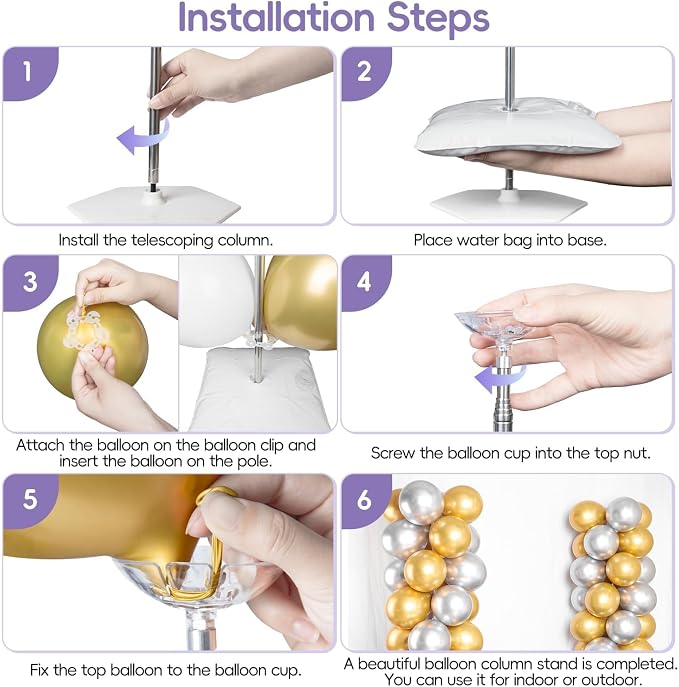 Installation Steps

1

Install the telescoping column.

2

Place water bag into base.

3

Attach the balloon on the balloon clip and insert the balloon on the pole.

4

Screw the balloon cup into the top nut.

5

Fix the top balloon to the balloon cup.

6

A beautiful balloon column stand is completed. You can use it for indoor or outdoor.