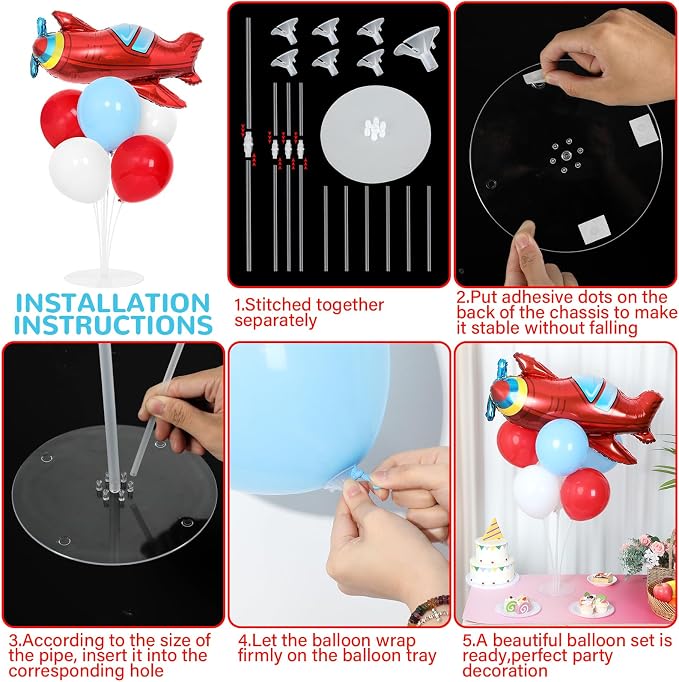 INSTALLATION INSTRUCTIONS

1.Stitched together separately

2.Put adhesive dots on the back of the chassis to make it stable without falling

3.According to the size of the pipe, insert it into the corresponding hole

4.Let the balloon wrap firmly on the balloon tray

5.A beautiful balloon set is ready,perfect party decoration